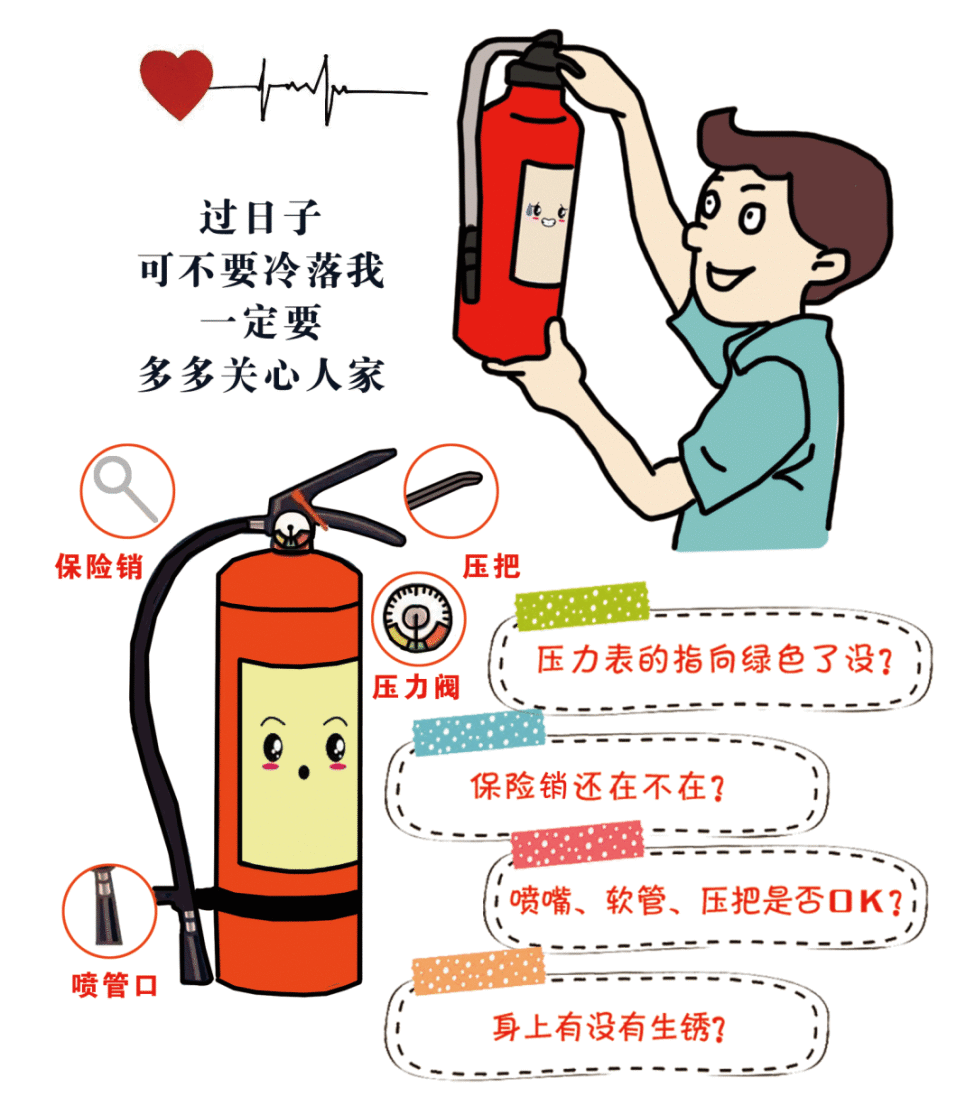 过日子
可不要冷落我
一定要
多多关心人家

保险销

压把

压力阀

喷管口

压力表的指向绿色了没？

保险销还在不在？

喷嘴、软管、压把是否OK？

身上有没有生锈？