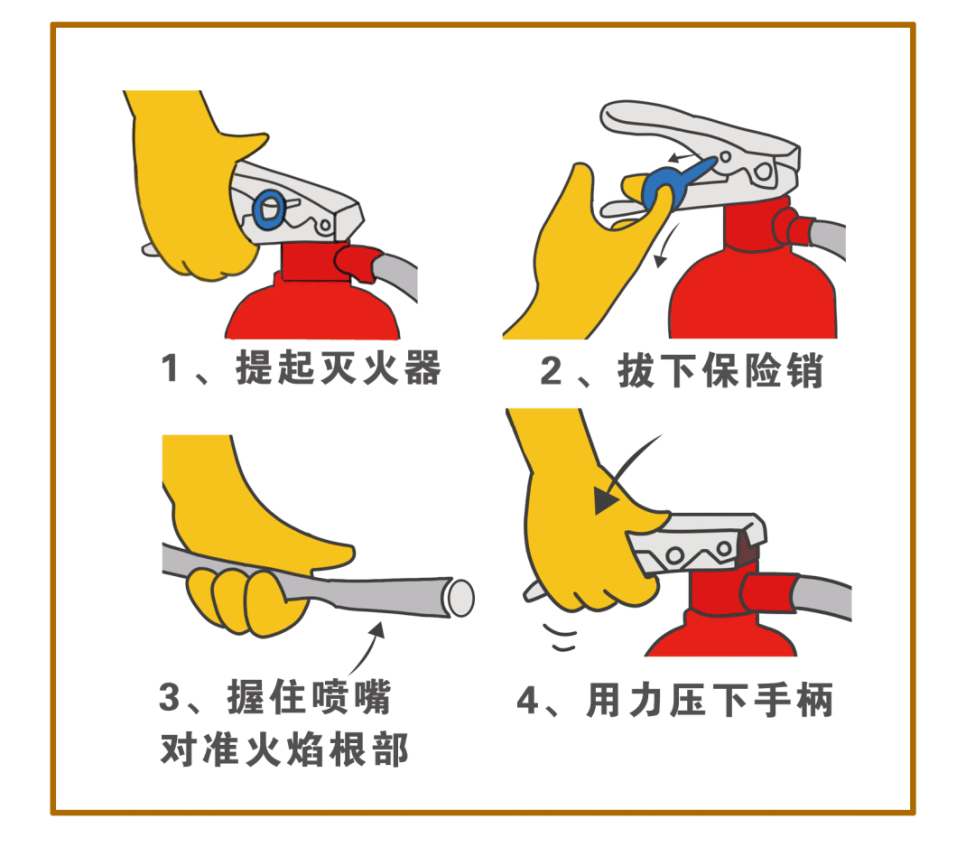 1、提起灭火器

2、拔下保险销

3、握住喷嘴
对准火焰根部

4、用力压下手柄