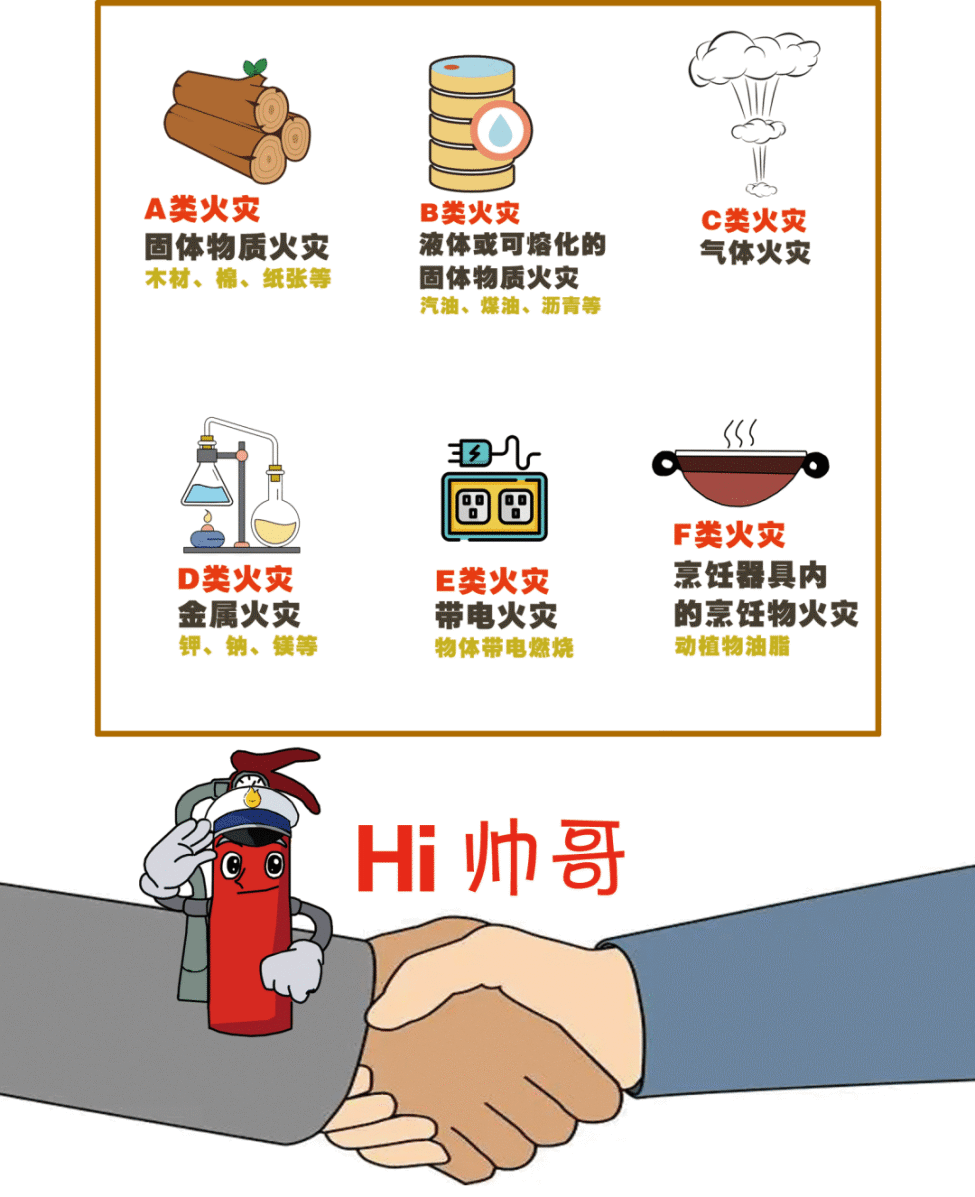 A类火灾
固体物质火灾
木材、棉、纸张等

B类火灾
液体或可熔化的固体物质火灾
汽油、煤油、沥青等

C类火灾
气体火灾

D类火灾
金属火灾
钾、钠、镁等

E类火灾
带电火灾
物体带电燃烧

F类火灾
烹饪器具内的烹饪物火灾
动植物油脂

Hi 帅哥